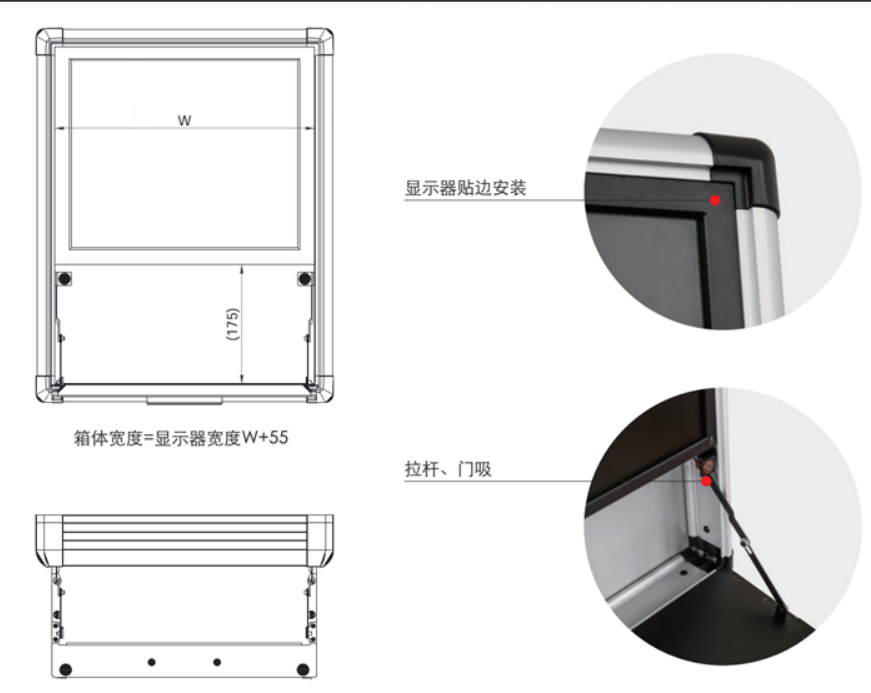 W

(175)

箱体宽度=显示器宽度W+55

显示器贴边安装

拉杆、门吸