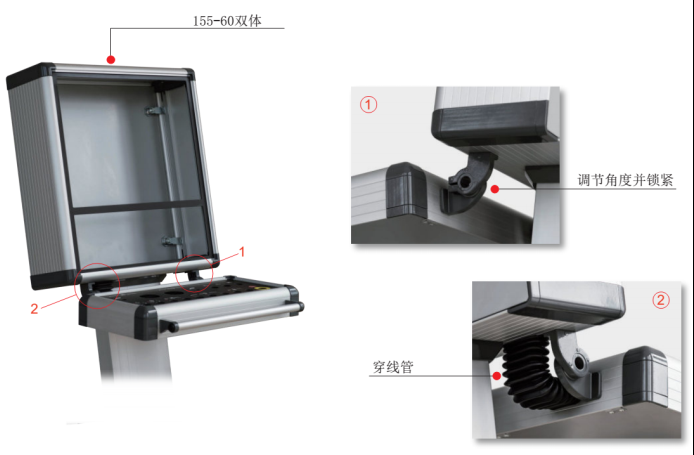 155-60双体

1

2

①

调节角度并锁紧

②

穿线管